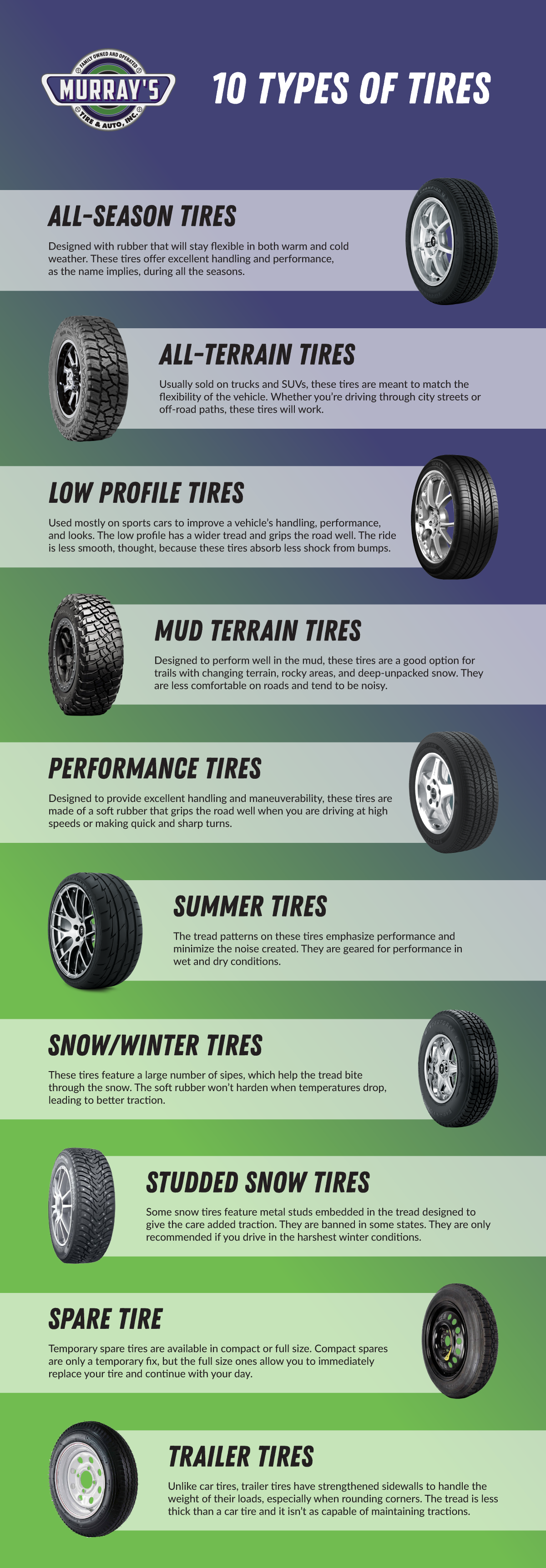 FAMILY OWNED AND OPERATED
MURRAY'S
TIRE & AUTO, INC.

10 TYPES OF TIRES

ALL-SEASON TIRES

Designed with rubber that will stay flexible in both warm and cold weather. These tires offer excellent handling and performance, as the name implies, during all the seasons.

ALL-TERRAIN TIRES

Usually sold on trucks and SUVs, these tires are meant to match the flexibility of the vehicle. Whether you're driving through city streets or off-road paths, these tires will work.

LOW PROFILE TIRES

Used mostly on sports cars to improve a vehicle's handling, performance, and looks. The low profile has a wider tread and grips the road well. The ride is less smooth, thought, because these tires absorb less shock from bumps.

MUD TERRAIN TIRES

Designed to perform well in the mud, these tires are a good option for trails with changing terrain, rocky areas, and deep-unpacked snow. They are less comfortable on roads and tend to be noisy.

PERFORMANCE TIRES

Designed to provide excellent handling and maneuverability, these tires are made of a soft rubber that grips the road well when you are driving at high speeds or making quick and sharp turns.

SUMMER TIRES

The tread patterns on these tires emphasize performance and minimize the noise created. They are geared for performance in wet and dry conditions.

SNOW/WINTER TIRES

These tires feature a large number of sipes, which help the tread bite through the snow. The soft rubber won't harden when temperatures drop, leading to better traction.

STUDDED SNOW TIRES

Some snow tires feature metal studs embedded in the tread designed to give the care added traction. They are banned in some states. They are only recommended if you drive in the harshest winter conditions.

SPARE TIRE

Temporary spare tires are available in compact or full size. Compact spares are only a temporary fix, but the full size ones allow you to immediately replace your tire and continue with your day.

TRAILER TIRES

Unlike car tires, trailer tires have strengthened sidewalls to handle the weight of their loads, especially when rounding corners. The tread is less thick than a car tire and it isn't as capable of maintaining tractions.